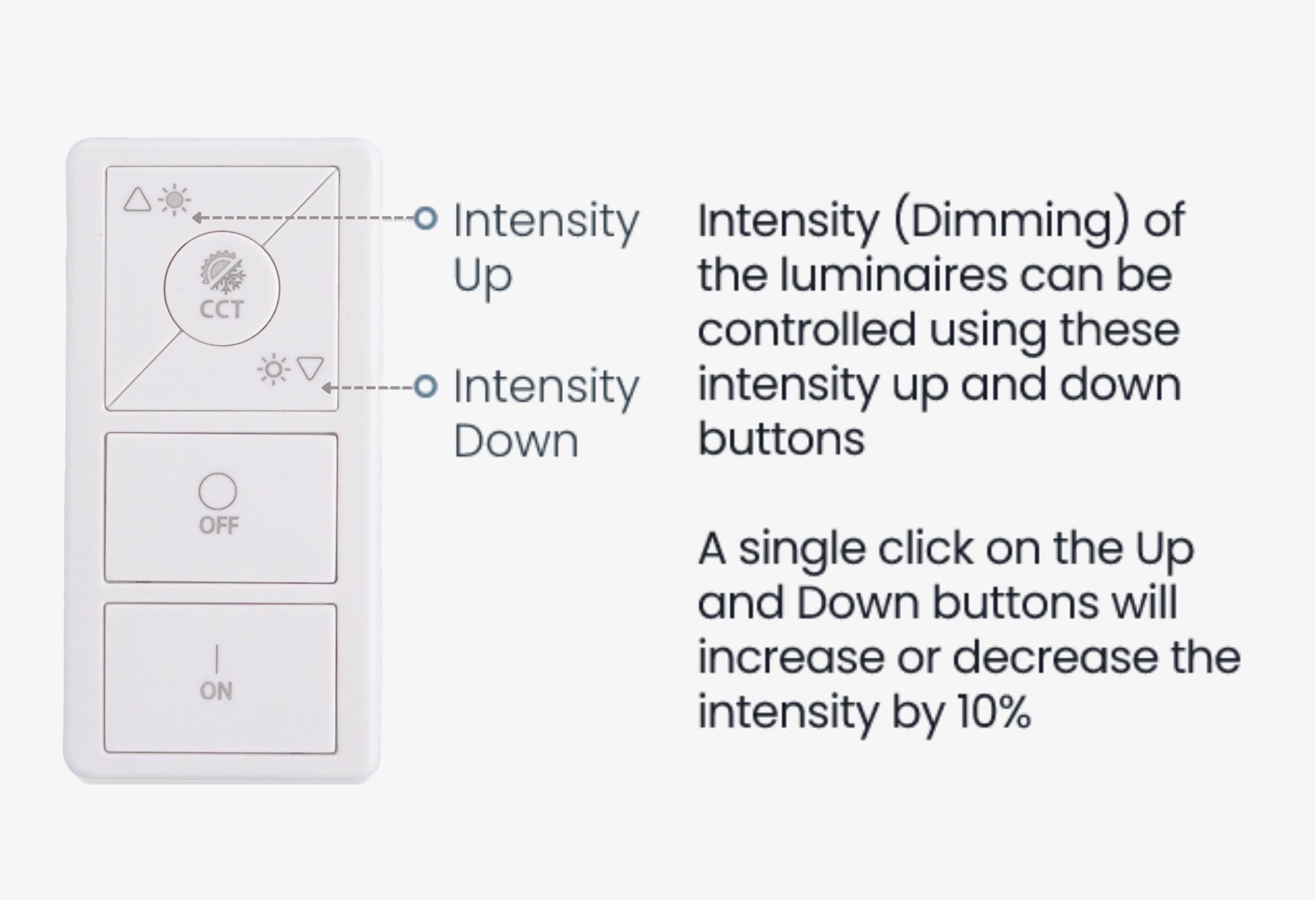 CCT

OFF

ON

Intensity Up

Intensity Down

Intensity (Dimming) of the luminaires can be controlled using these intensity up and down buttons

A single click on the Up and Down buttons will increase or decrease the intensity by 10%